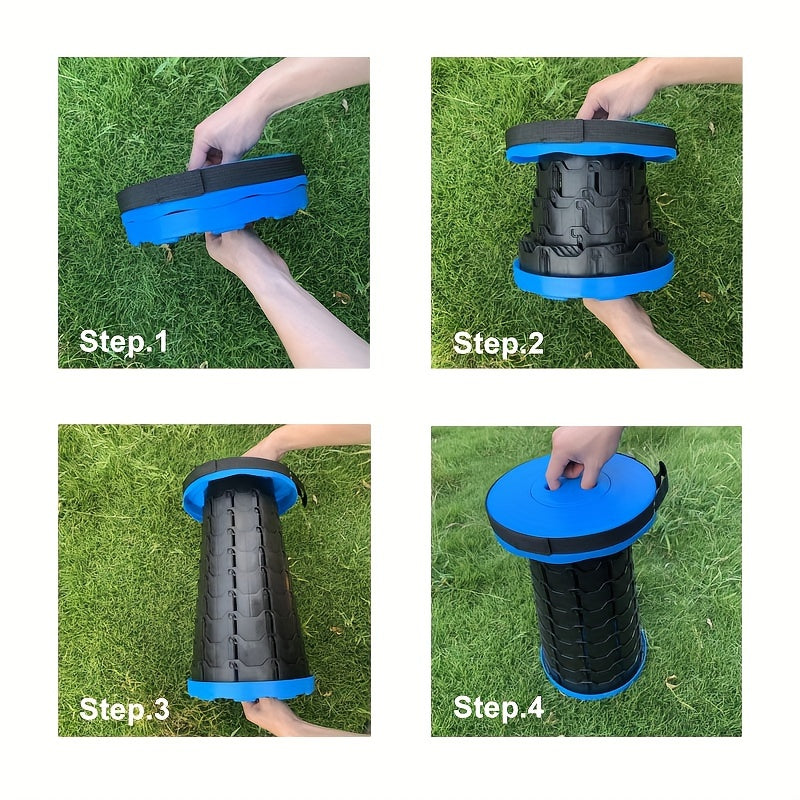 Step.1

Step.2

Step.3

Step.4